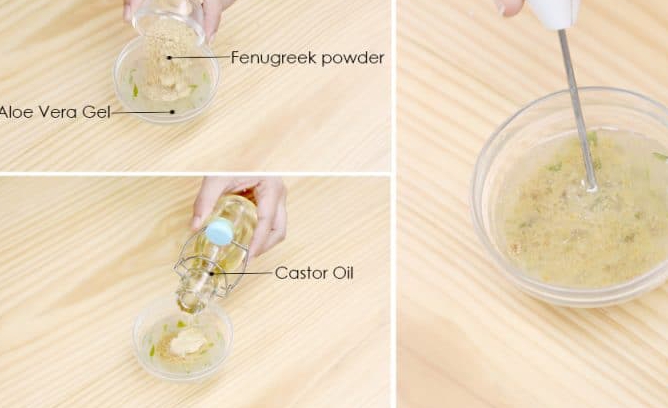 Fenugreek powder
Aloe Vera Gel
Castor Oil